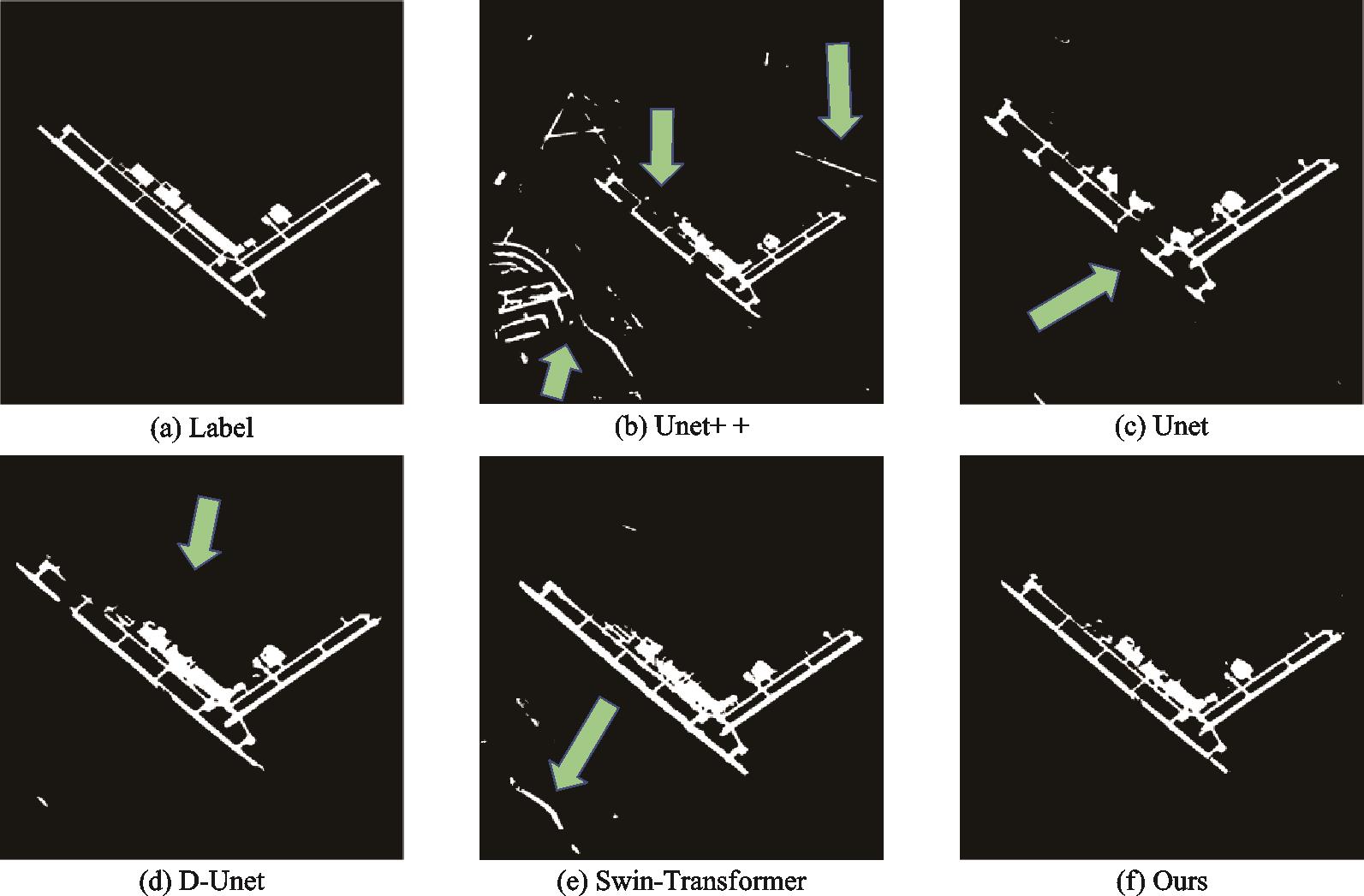 (a) Label

(b) Unet+ +

(c) Unet

(d) D-Unet

(e) Swin-Transformer

(f) Ours