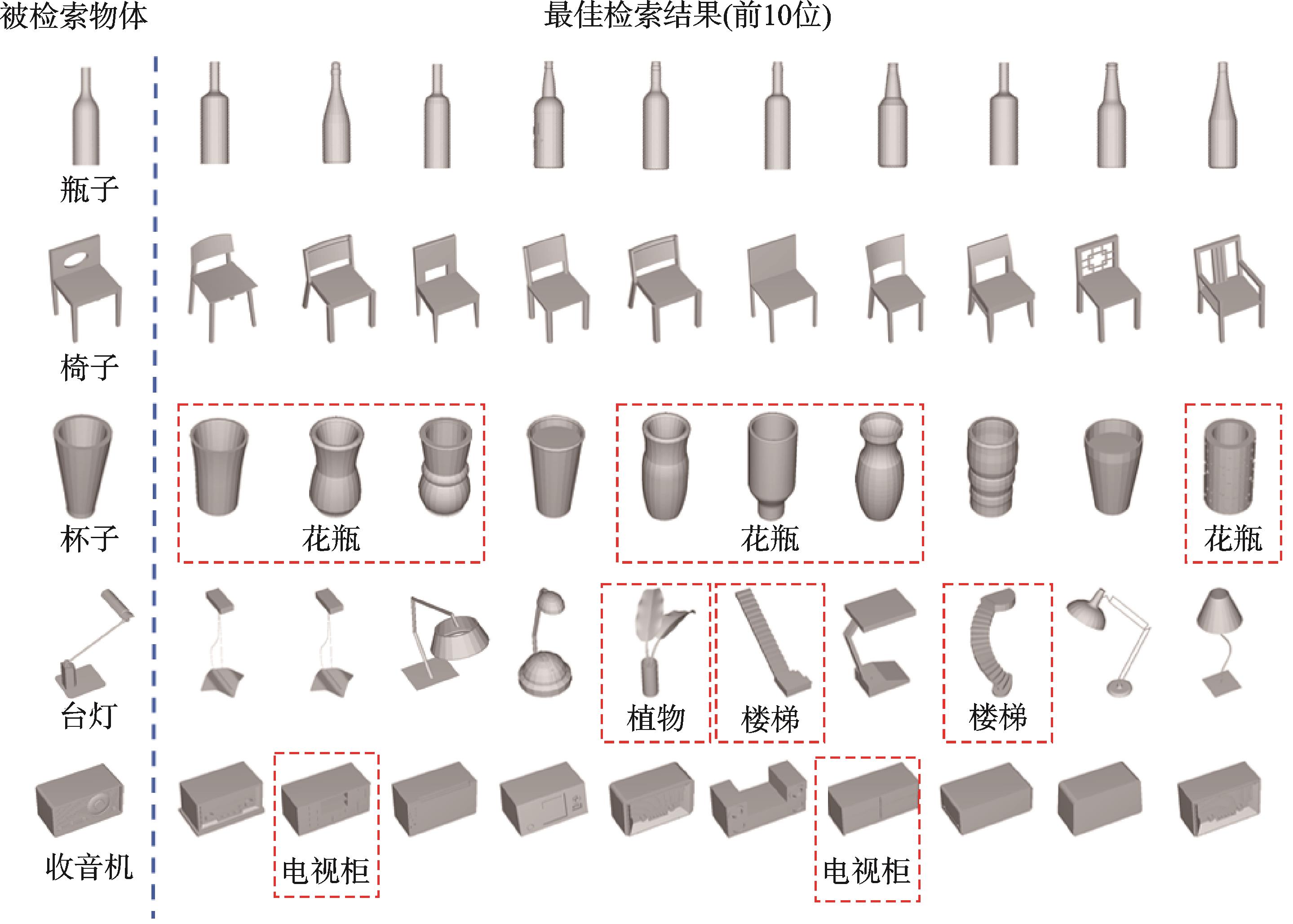 被检索物体

最佳检索结果(前10位)

瓶子

椅子

杯子

花瓶

花瓶

花瓶

台灯

植物

楼梯

楼梯

收音机

电视柜

电视柜